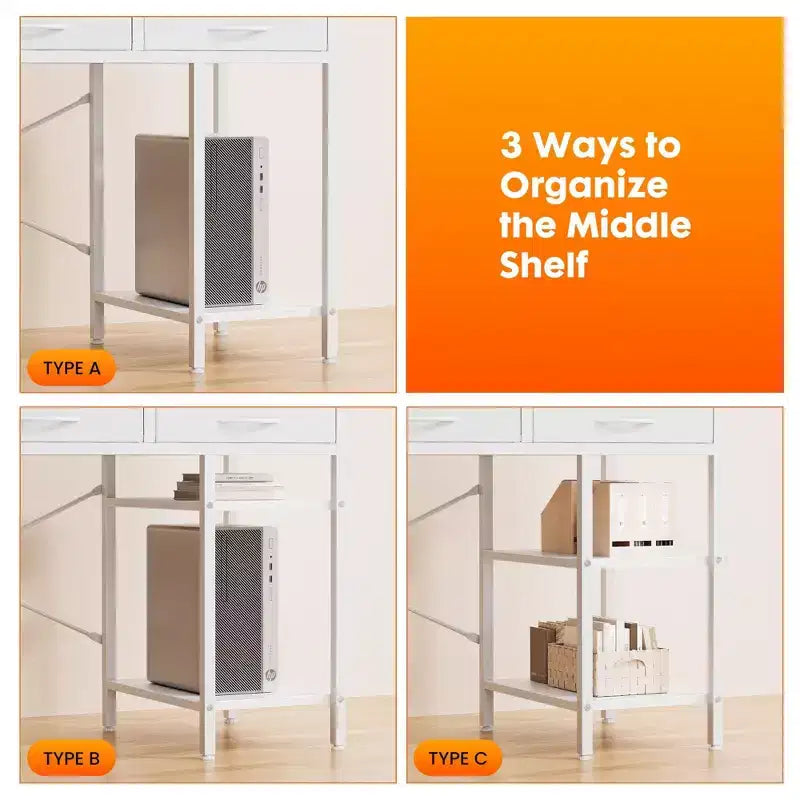 TYPE A

3 Ways to Organize the Middle Shelf

TYPE B

TYPE C